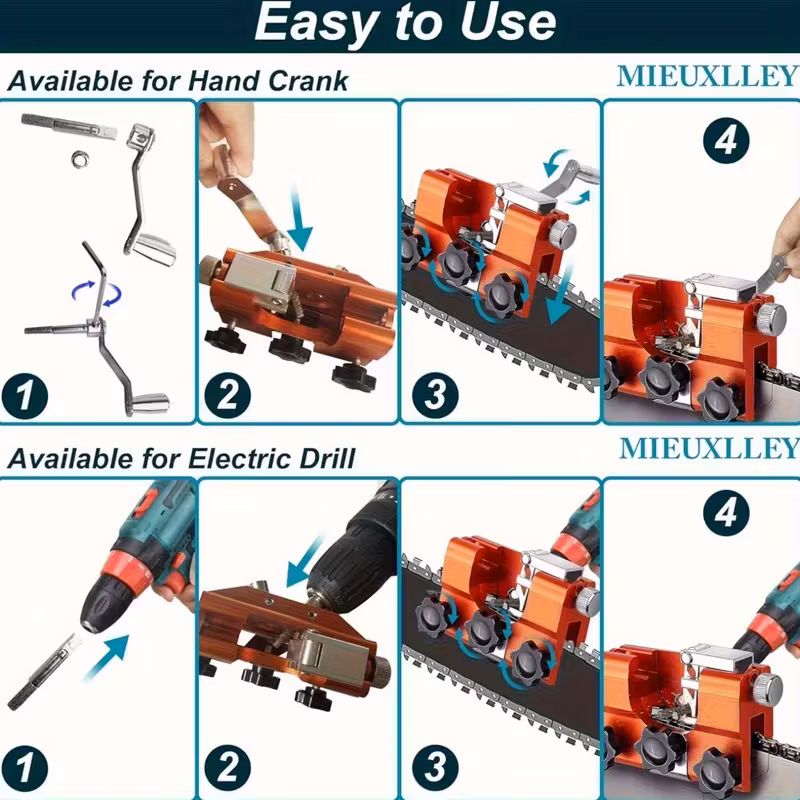 Easy to Use

Available for Hand Crank

MIEUXLLEY

1

2

3

4

Available for Electric Drill

MIEUXLLEY

1

2

3

4